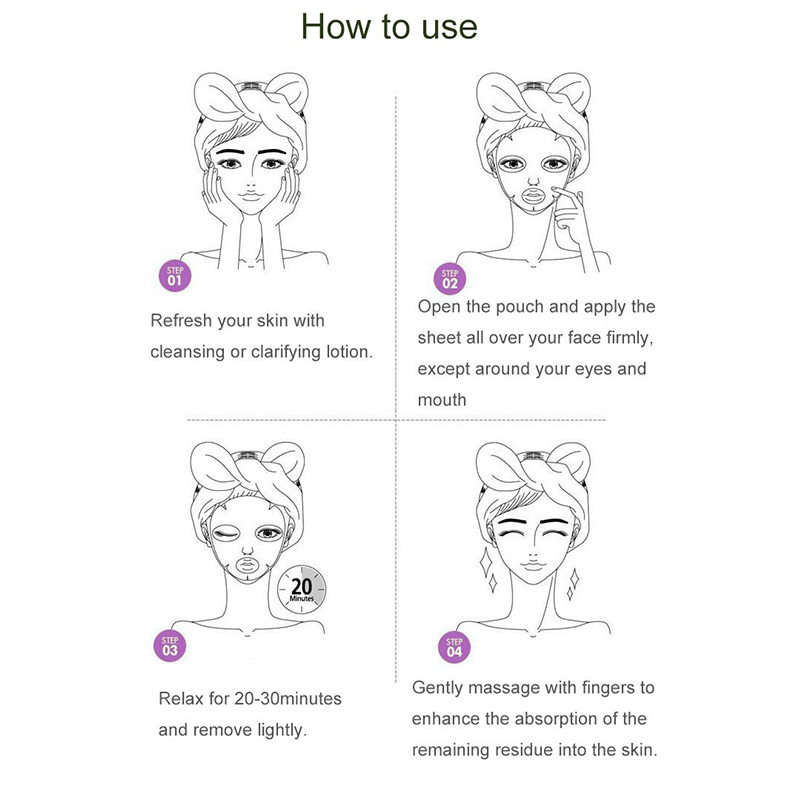 How to use

STEP 01

Refresh your skin with cleansing or clarifying lotion.

STEP 02

Open the pouch and apply the sheet all over your face firmly, except around your eyes and mouth

20 Minutes

STEP 03

Relax for 20-30minutes and remove lightly.

STEP 04

Gently massage with fingers to enhance the absorption of the remaining residue into the skin.