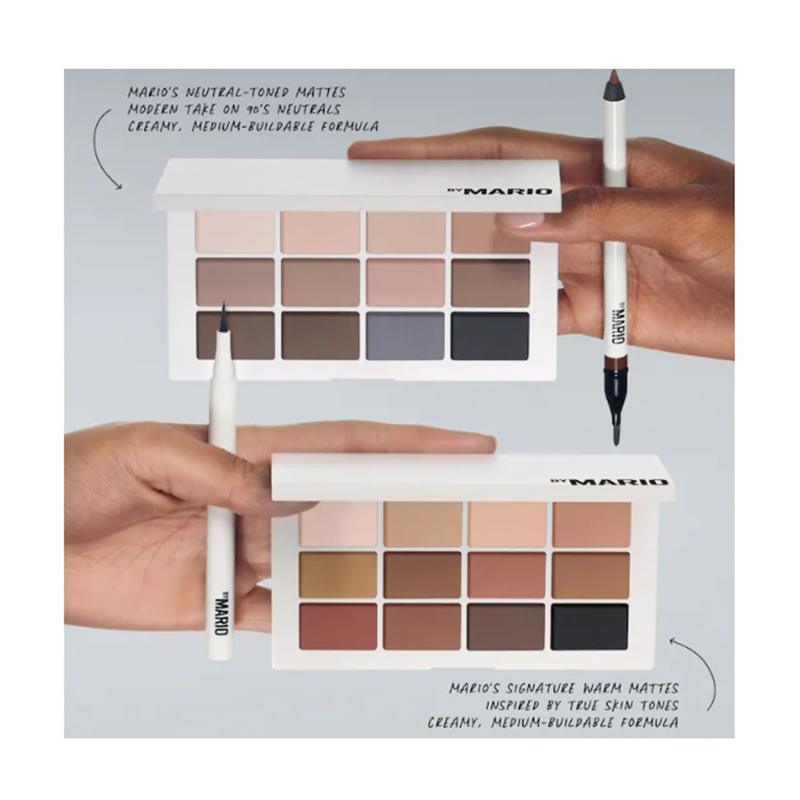 MARIO'S NEUTRAL-TONED MATTES
MODERN TAKE ON 90'S NEUTRALS
CREAMY, MEDIUM-BUILDABLE FORMULA

BY MARIO

BY MARIO

BY MARIO

BY MARIO

MARIO'S SIGNATURE WARM MATTES
INSPIRED BY TRUE SKIN TONES
CREAMY, MEDIUM-BUILDABLE FORMULA