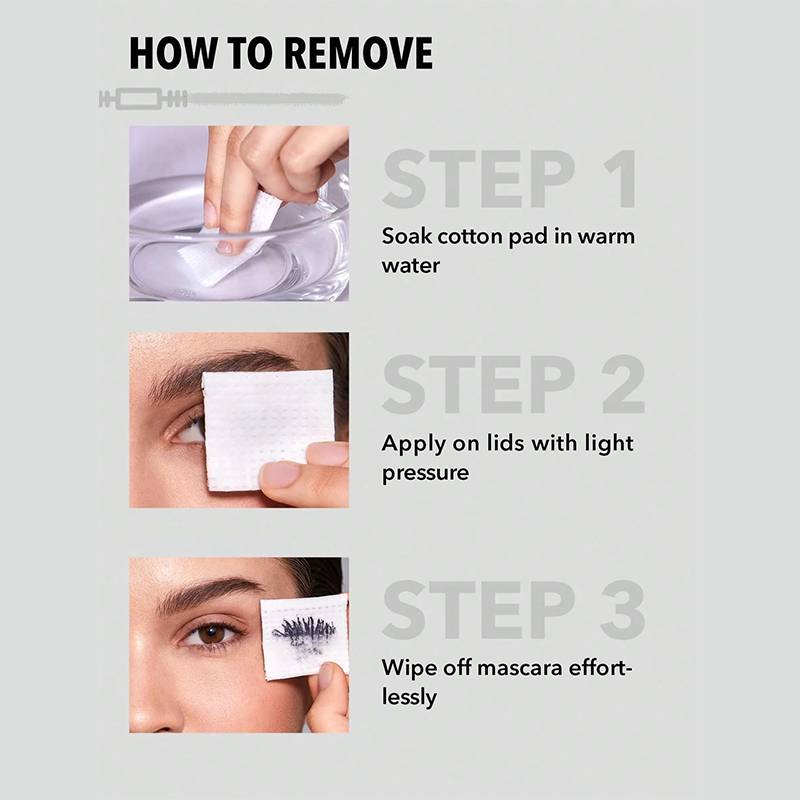 HOW TO REMOVE

STEP 1
Soak cotton pad in warm water

STEP 2
Apply on lids with light pressure

STEP 3
Wipe off mascara effortlessly