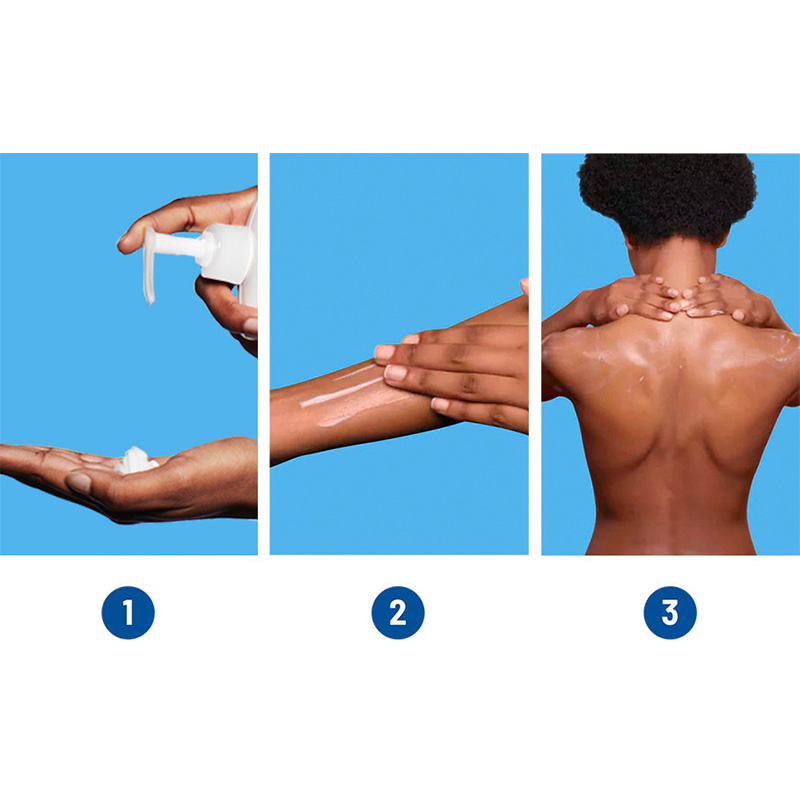 1

2

3